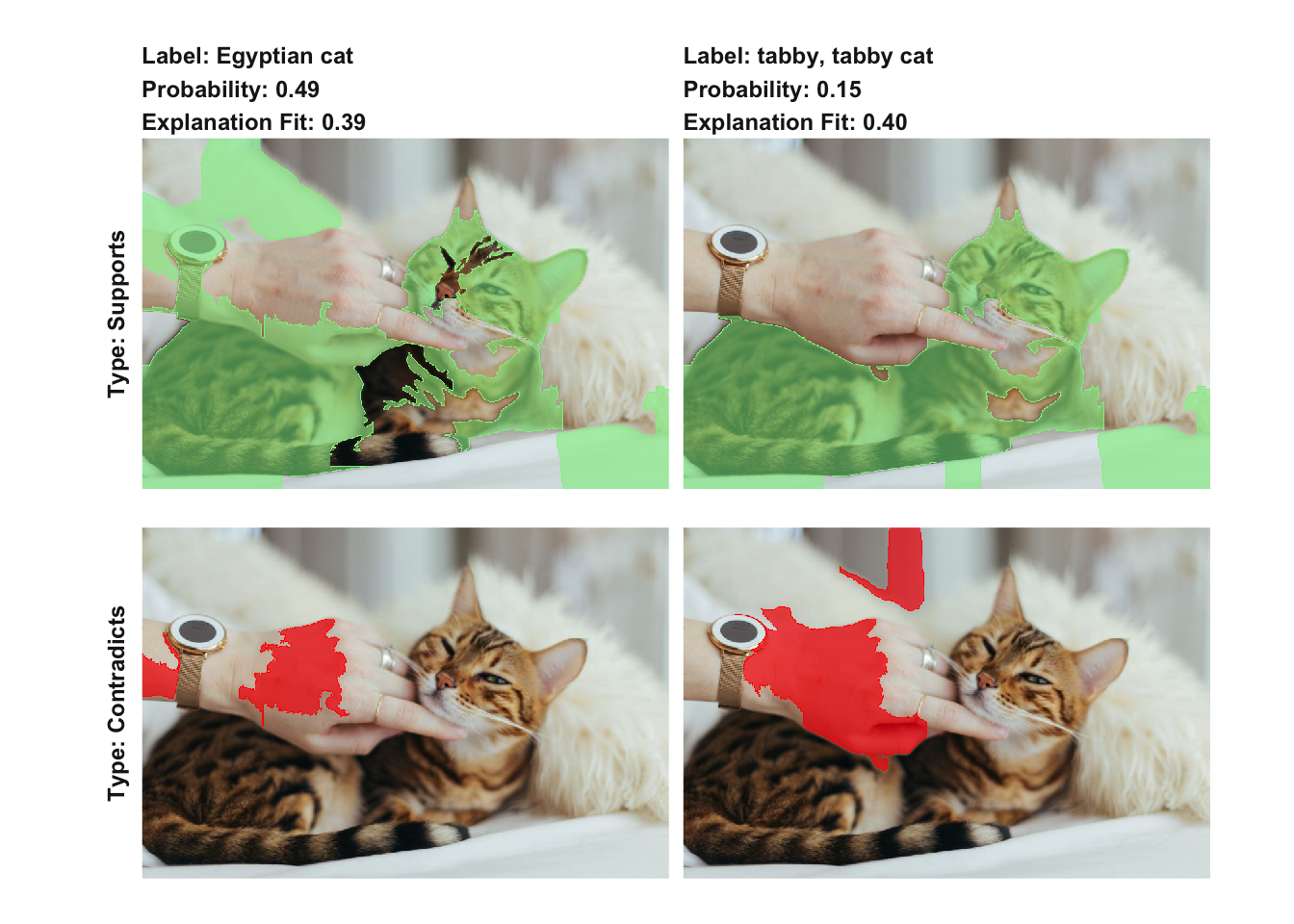 Label: Egyptian cat
Probability: 0.49
Explanation Fit: 0.39

Label: tabby, tabby cat
Probability: 0.15
Explanation Fit: 0.40

Type: Supports

Type: Contradicts